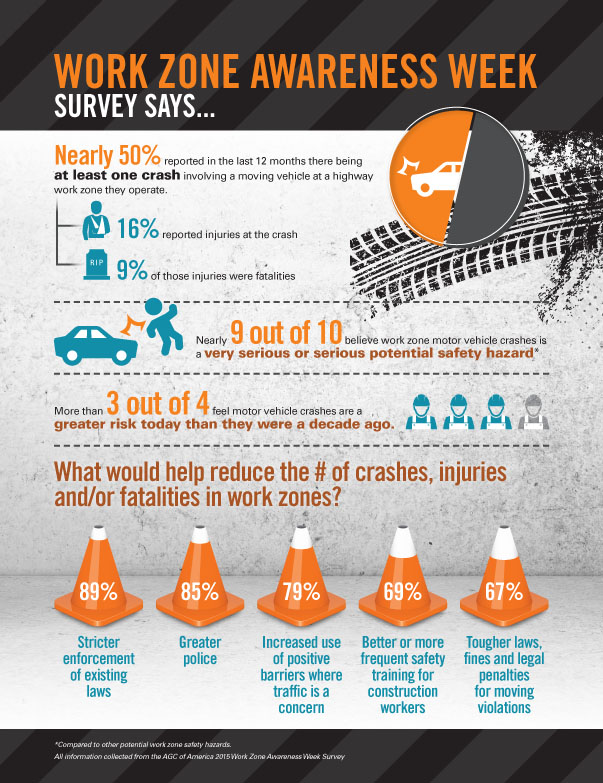 WORK ZONE AWARENESS WEEK
SURVEY SAYS...

Nearly 50% reported in the last 12 months there being at least one crash involving a moving vehicle at a highway work zone they operate.

16% reported injuries at the crash

RIP

9% of those injuries were fatalities

Nearly 9 out of 10 believe work zone motor vehicle crashes is a very serious or serious potential safety hazard*

More than 3 out of 4 feel motor vehicle crashes are a greater risk today than they were a decade ago.

What would help reduce the # of crashes, injuries and/or fatalities in work zones?

89%
Stricter enforcement of existing laws

85%
Greater police

79%
Increased use of positive barriers where traffic is a concern

69%
Better or more frequent safety training for construction workers

67%
Tougher laws, fines and legal penalties for moving violations

*Compared to other potential work zone safety hazards.
All information collected from the AGC of America 2015 Work Zone Awareness Week Survey